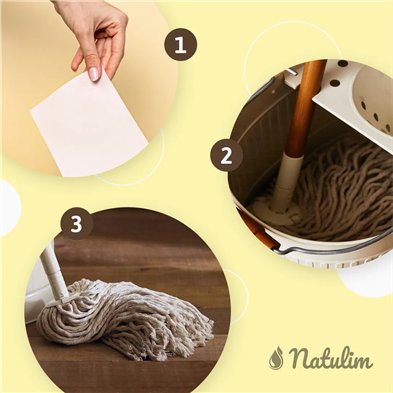 1

2

3

Natulim