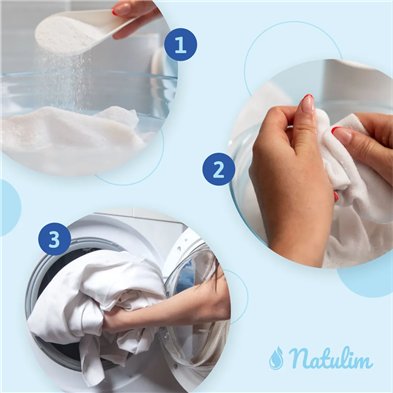 1

2

3

Natulim